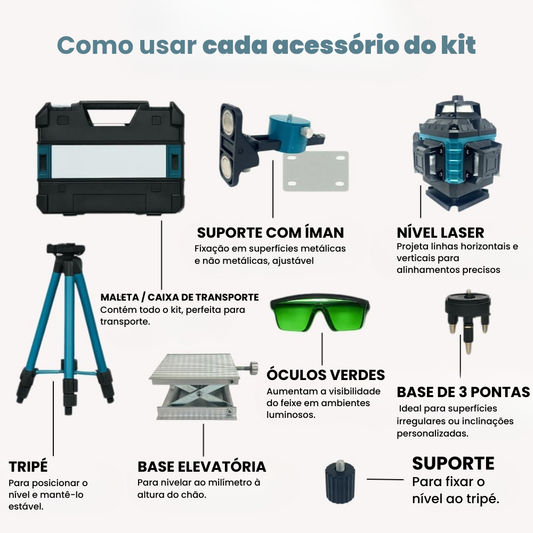 Como usar cada acessório do kit

SUPORTE COM ÍMAN
Fixação em superfícies metálicas e não metálicas, ajustável

NÍVEL LASER
Projeta linhas horizontais e verticais para alinhamentos precisos

MALETA / CAIXA DE TRANSPORTE
Contém todo o kit, perfeita para transporte.

ÓCULOS VERDES
Aumentam a visibilidade do feixe em ambientes luminosos.

BASE DE 3 PONTAS
Ideal para superfícies irregulares ou inclinações personalizadas.

TRIPÉ
Para posicionar o nível e mantê-lo estável.

BASE ELEVATÓRIA
Para nivelar ao milímetro à altura do chão.

SUPORTE
Para fixar o nível ao tripé.